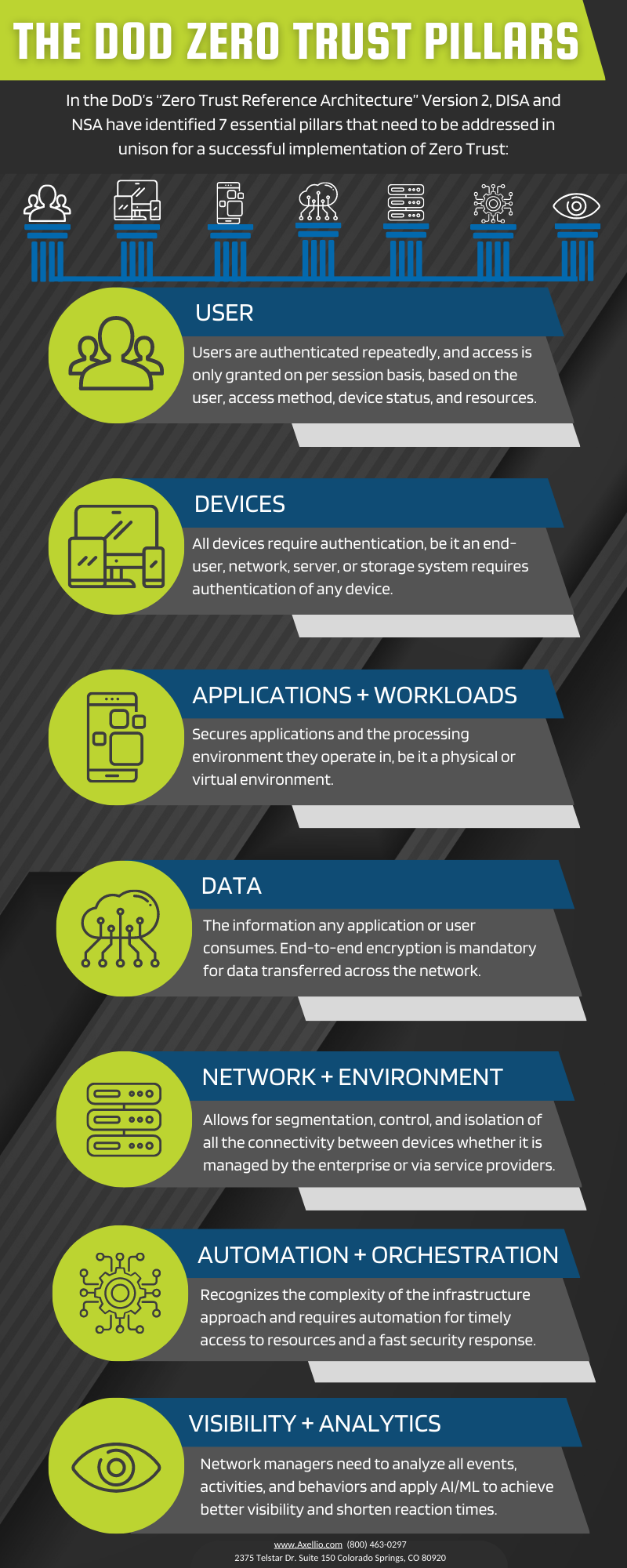 THE DOD ZERO TRUST PILLARS

In the DoD's "Zero Trust Reference Architecture" Version 2, DISA and NSA have identified 7 essential pillars that need to be addressed in unison for a successful implementation of Zero Trust:

USER

Users are authenticated repeatedly, and access is only granted on per session basis, based on the user, access method, device status, and resources.

DEVICES

All devices require authentication, be it an end-user, network, server, or storage system requires authentication of any device.

APPLICATIONS + WORKLOADS

Secures applications and the processing environment they operate in, be it a physical or virtual environment.

DATA

The information any application or user consumes. End-to-end encryption is mandatory for data transferred across the network.

NETWORK + ENVIRONMENT

Allows for segmentation, control, and isolation of all the connectivity between devices whether it is managed by the enterprise or via service providers.

AUTOMATION + ORCHESTRATION

Recognizes the complexity of the infrastructure approach and requires automation for timely access to resources and a fast security response.

VISIBILITY + ANALYTICS

Network managers need to analyze all events, activities, and behaviors and apply AI/ML to achieve better visibility and shorten reaction times.

www.Axellio.com (800) 463-0297
2375 Telstar Dr. Suite 150 Colorado Springs, CO 80920